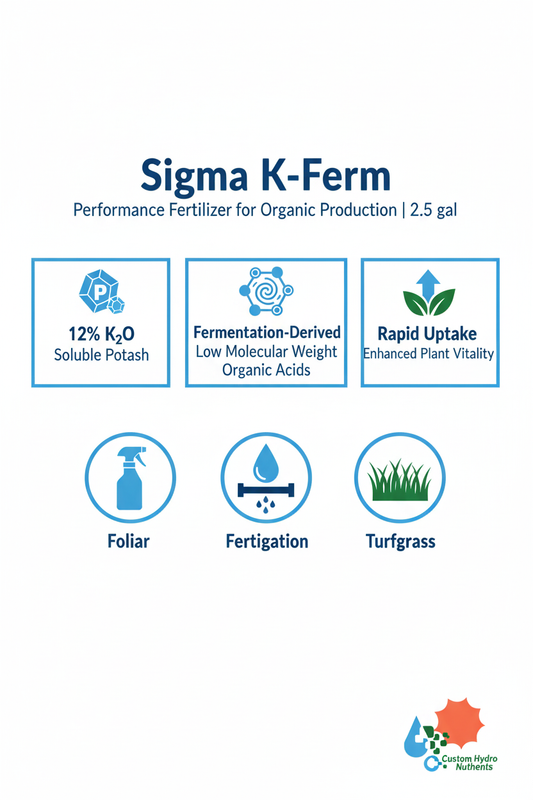 Sigma K-Ferm

Performance Fertilizer for Organic Production | 2.5 gal

P

12% $K_2O$
Soluble Potash

Fermentation-Derived
Low Molecular Weight Organic Acids

Rapid Uptake
Enhanced Plant Vitality

Foliar

Fertigation

Turfgrass

Custom Hydro Nuthents