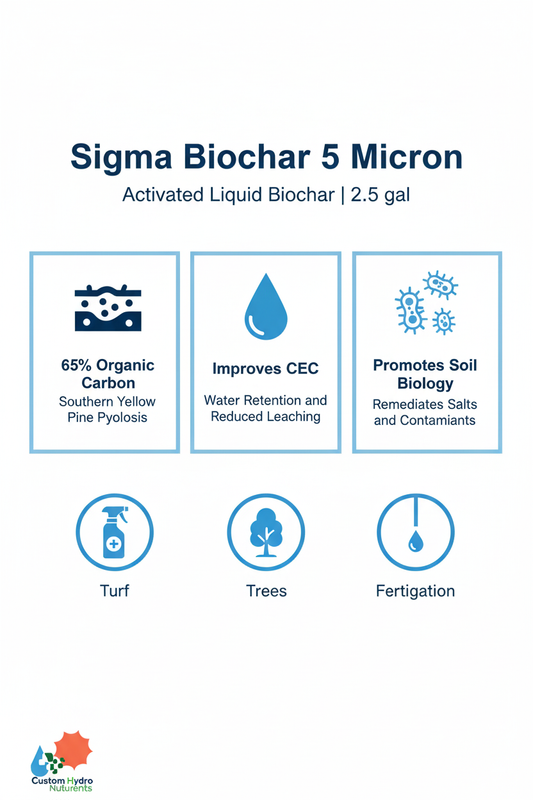 Sigma Biochar 5 Micron

Activated Liquid Biochar | 2.5 gal

65% Organic Carbon
Southern Yellow Pine Pyolosis

Improves CEC
Water Retention and Reduced Leaching

Promotes Soil Biology
Remediates Salts and Contamiants

Turf

Trees

Fertigation

Custom Hydro Nuturents