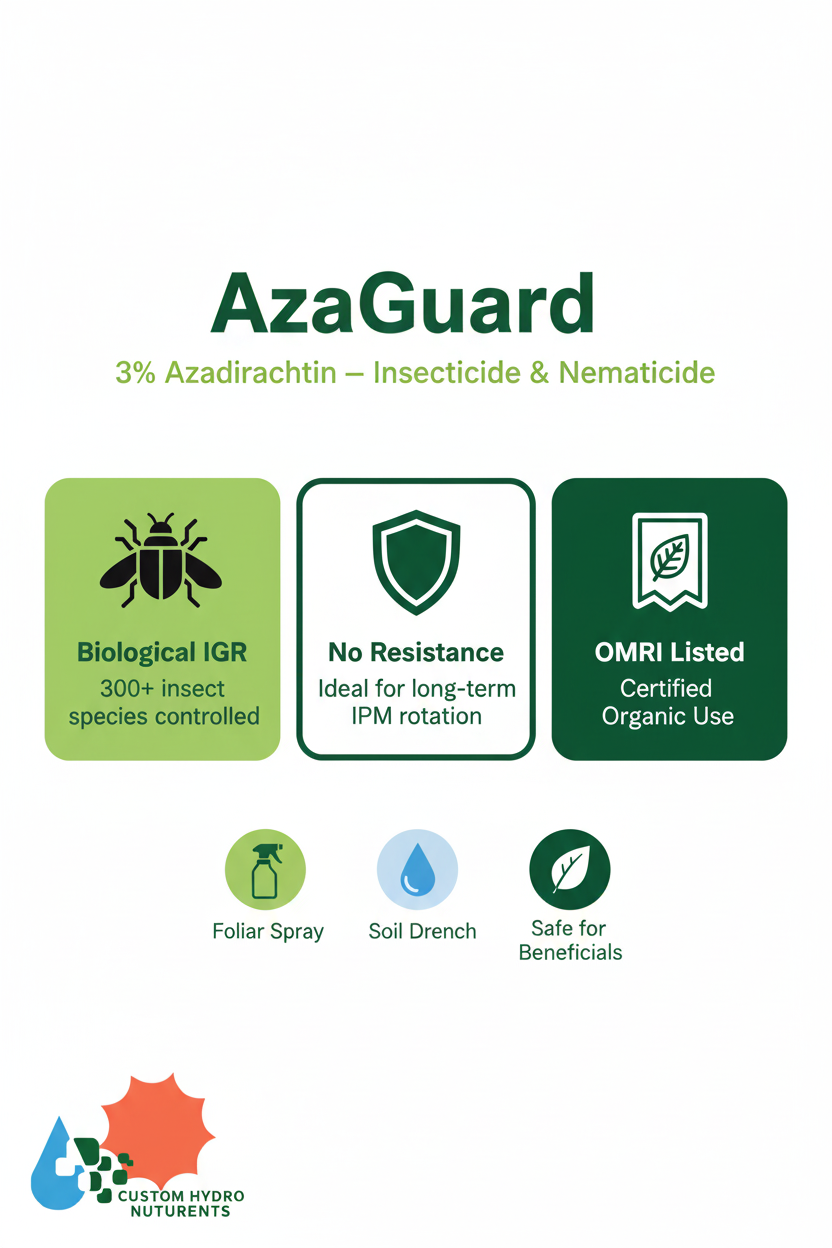 AzaGuard

3% Azadirachtin – Insecticide & Nematicide

Biological IGR
300+ insect species controlled

No Resistance
Ideal for long-term IPM rotation

OMRI Listed
Certified Organic Use

Foliar Spray

Soil Drench

Safe for Beneficials

CUSTOM HYDRO NUTURENTS